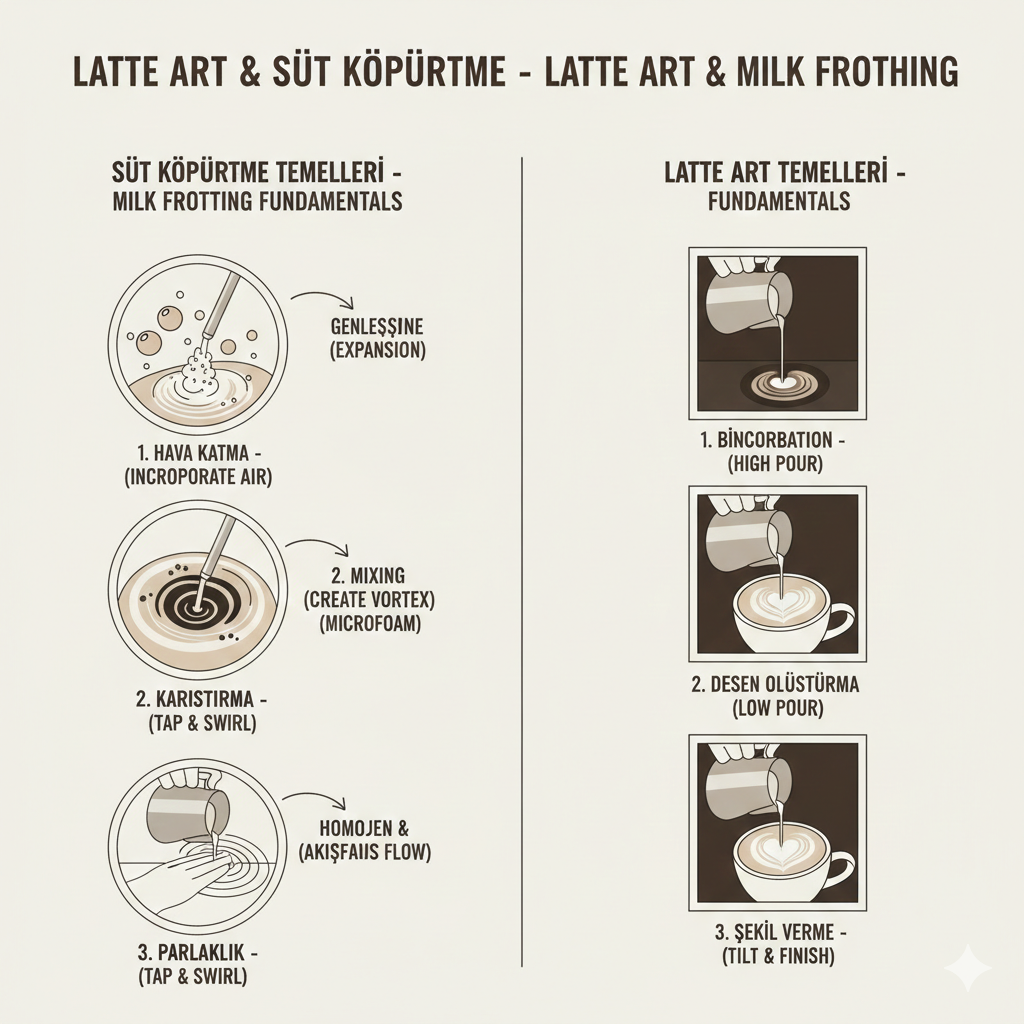 LATTE ART & SÜT KÖPÜRTME - LATTE ART & MILK FROTHING

SÜT KÖPÜRTME TEMELLERİ - MILK FROTTING FUNDAMENTALS

GENLEŞŞINE (EXPANSION)

1. HAVA KATMA - (INCROPORATE AIR)

2. MIXING (CREATE VORTEX) (MICROFOAM)

2. KARISTIRMA - (TAP & SWIRL)

HOMOJEN & (AKIŞFAIIS FLOW)

3. PARLAKLIK - (TAP & SWIRL)

LATTE ART TEMELLERİ - FUNDAMENTALS

1. BİNCORBATION - (HIGH POUR)

2. DESEN OLÜSTÜRMA (LOW POUR)

3. ŞEKİL VERME - (TILT & FINISH)